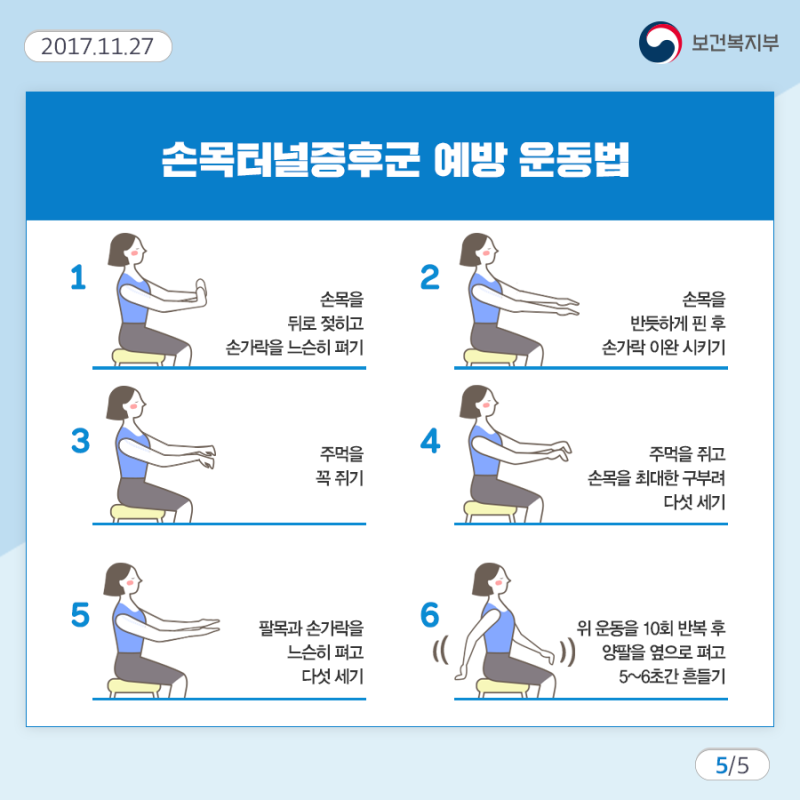 2017.11.27

보건복지부

손목터널증후군 예방 운동법

1

손목을
뒤로 젖히고
손가락을 느슨히 펴기

2

손목을
반듯하게 핀 후
손가락 이완 시키기

3

주먹을
꼭 쥐기

4

주먹을 쥐고
손목을 최대한 구부려
다섯 세기

5

팔목과 손가락을
느슨히 펴고
다섯 세기

6

위 운동을 10회 반복 후
양팔을 옆으로 펴고
5~6초간 흔들기

5/5