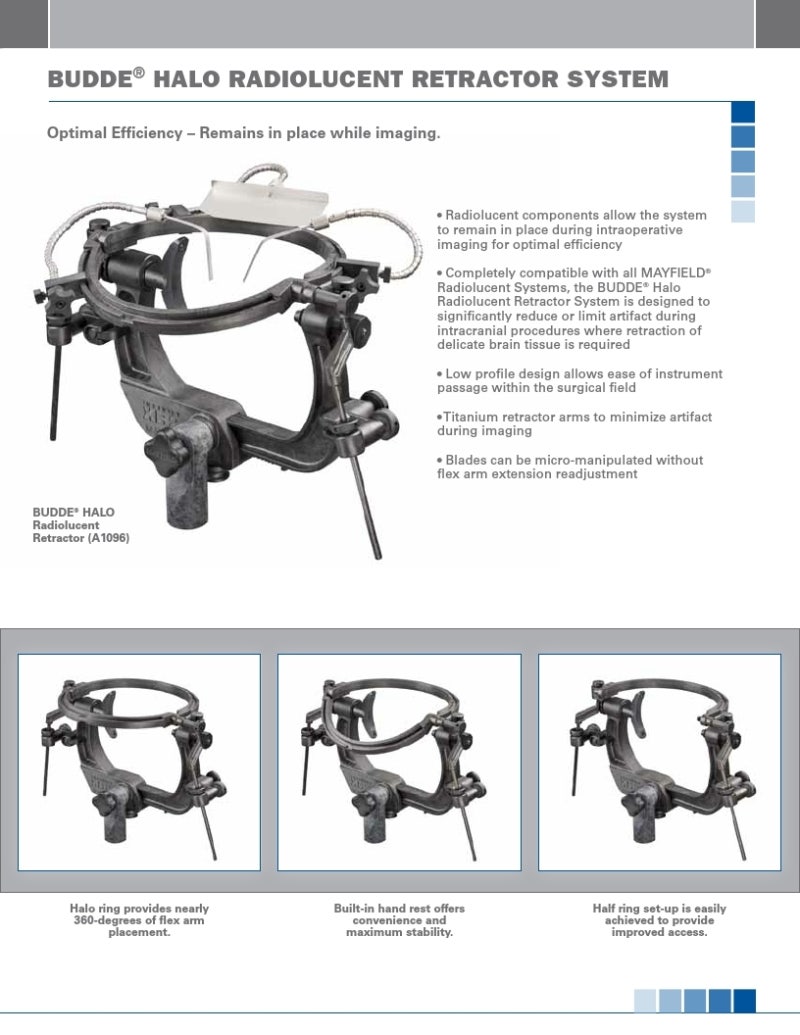 BUDDE® HALO RADIOLUCENT RETRACTOR SYSTEM

Optimal Efficiency – Remains in place while imaging.

• Radiolucent components allow the system to remain in place during intraoperative imaging for optimal efficiency

• Completely compatible with all MAYFIELD® Radiolucent Systems, the BUDDE® Halo Radiolucent Retractor System is designed to significantly reduce or limit artifact during intracranial procedures where retraction of delicate brain tissue is required

• Low profile design allows ease of instrument passage within the surgical field

•Titanium retractor arms to minimize artifact during imaging

• Blades can be micro-manipulated without flex arm extension readjustment

BUDDE® HALO Radiolucent Retractor (A1096)

Halo ring provides nearly 360-degrees of flex arm placement.

Built-in hand rest offers convenience and maximum stability.

Half ring set-up is easily achieved to provide improved access.