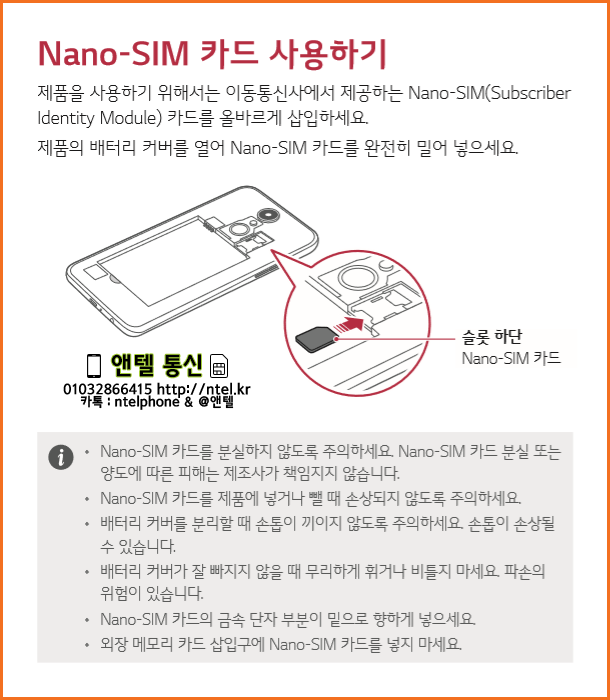 Nano-SIM 카드 사용하기

제품을 사용하기 위해서는 이동통신사에서 제공하는 Nano-SIM(Subscriber Identity Module) 카드를 올바르게 삽입하세요.

제품의 배터리 커버를 열어 Nano-SIM 카드를 완전히 밀어 넣으세요.

슬롯 하단
Nano-SIM 카드

앤텔 통신
01032866415 http://ntel.kr
카톡 : ntelphone & @앤텔

• Nano-SIM 카드를 분실하지 않도록 주의하세요. Nano-SIM 카드 분실 또는 양도에 따른 피해는 제조사가 책임지지 않습니다.
• Nano-SIM 카드를 제품에 넣거나 뺄 때 손상되지 않도록 주의하세요.
• 배터리 커버를 분리할 때 손톱이 끼이지 않도록 주의하세요. 손톱이 손상될 수 있습니다.
• 배터리 커버가 잘 빠지지 않을 때 무리하게 휘거나 비틀지 마세요. 파손의 위험이 있습니다.
• Nano-SIM 카드의 금속 단자 부분이 밑으로 향하게 넣으세요.
• 외장 메모리 카드 삽입구에 Nano-SIM 카드를 넣지 마세요.