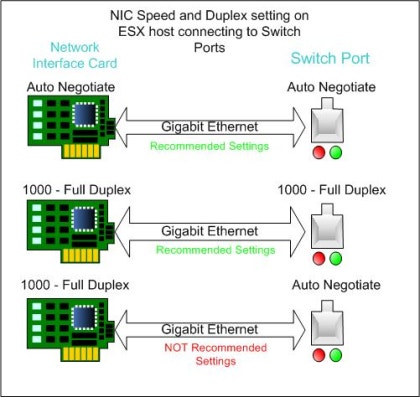 NIC Speed and Duplex setting on ESX host connecting to Switch Ports

Network Interface Card

Switch Port

Auto Negotiate

Auto Negotiate

Gigabit Ethernet

Recommended Settings

1000 - Full Duplex

1000 - Full Duplex

Gigabit Ethernet

Recommended Settings

1000 - Full Duplex

Auto Negotiate

Gigabit Ethernet

NOT Recommended Settings