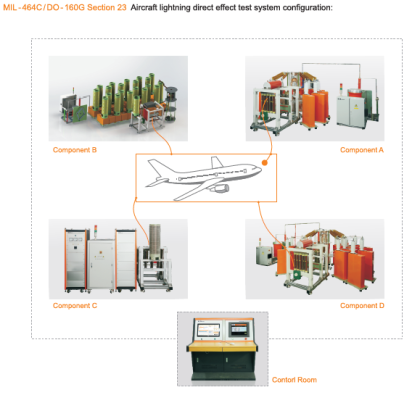 MIL-464C/DO-160G Section 23 Aircraft lightning direct effect test system configuration:

Component B

Component A

Component C

Component D

Contorl Room