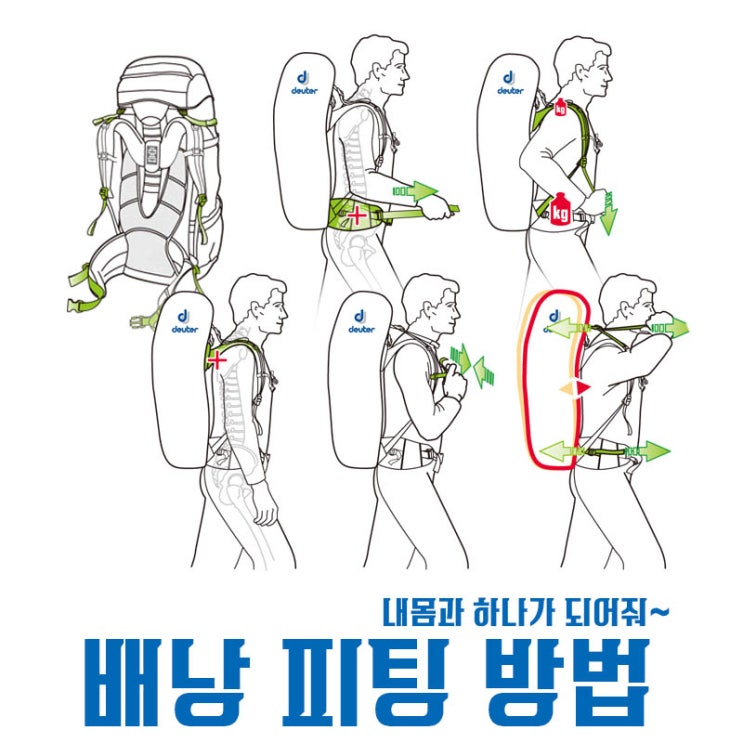 deuter

deuter

kg

kg

deuter

deuter

deuter

내몸과 하나가 되어줘~

배낭 피팅 방법