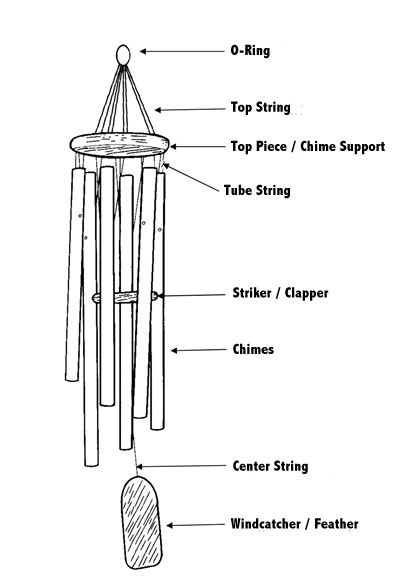 O-Ring

Top String

Top Piece / Chime Support

Tube String

Striker / Clapper

Chimes

Center String

Windcatcher / Feather