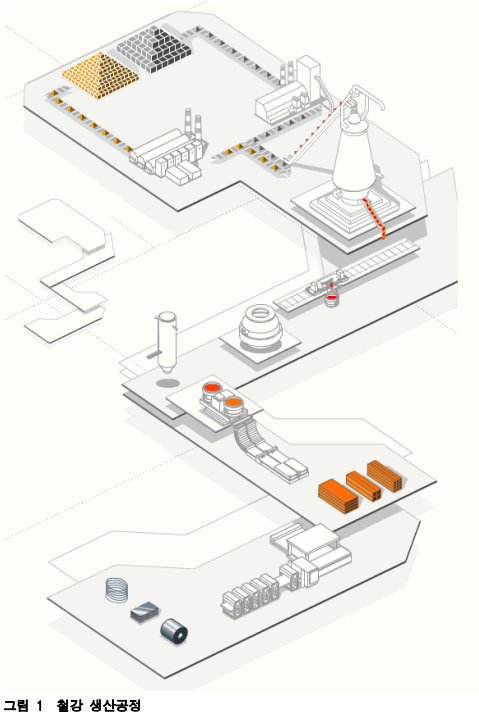 그림 1 철강 생산공정