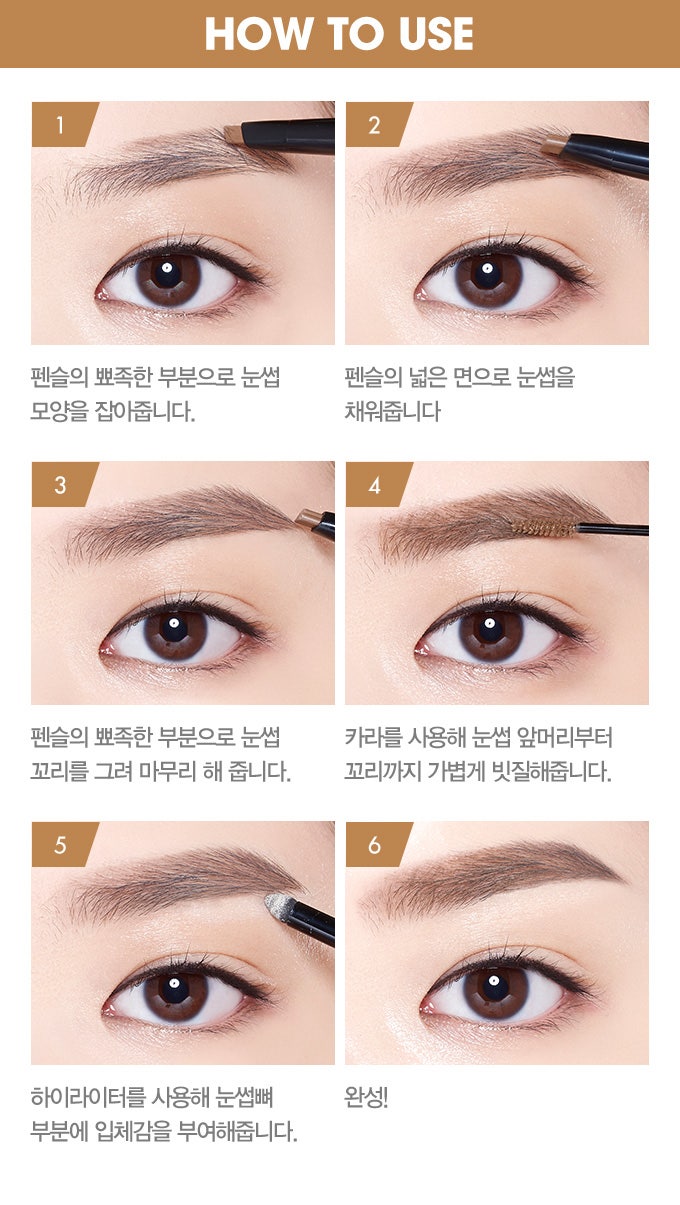 HOW TO USE

1

펜슬의 뾰족한 부분으로 눈썹 모양을 잡아줍니다.

2

펜슬의 넓은 면으로 눈썹을 채워줍니다

3

펜슬의 뾰족한 부분으로 눈썹 꼬리를 그려 마무리 해 줍니다.

4

카라를 사용해 눈썹 앞머리부터 꼬리까지 가볍게 빗질해줍니다.

5

하이라이터를 사용해 눈썹뼈 부분에 입체감을 부여해줍니다.

6

완성!