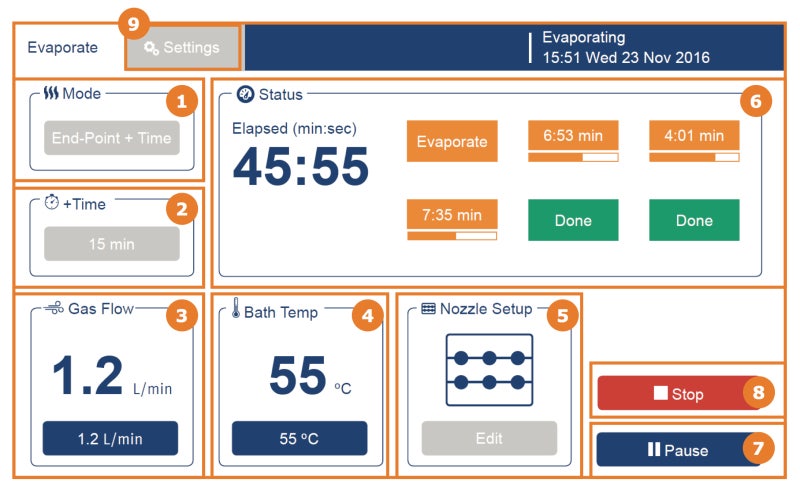 Evaporate

9 Settings

Evaporating
15:51 Wed 23 Nov 2016

Mode 1
End-Point + Time

+Time 2
15 min

Status 6
Elapsed (min:sec)
45:55

Evaporate
6:53 min
4:01 min
7:35 min
Done
Done

Gas Flow 3
1.2 L/min
1.2 L/min

Bath Temp 4
55 °C
55 °C

Nozzle Setup 5
Edit

Stop 8

Pause 7