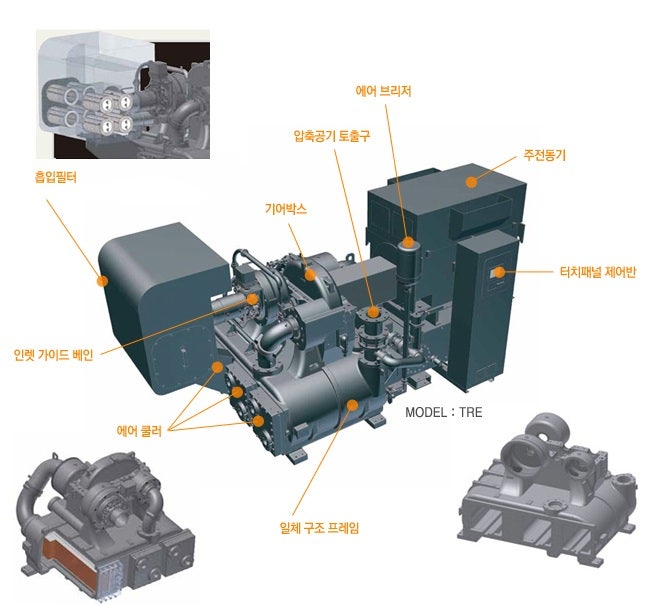 에어 브리저

압축공기 토출구

주전동기

흡입필터

기어박스

터치패널 제어반

인렛 가이드 베인

에어 쿨러

MODEL : TRE

일체 구조 프레임