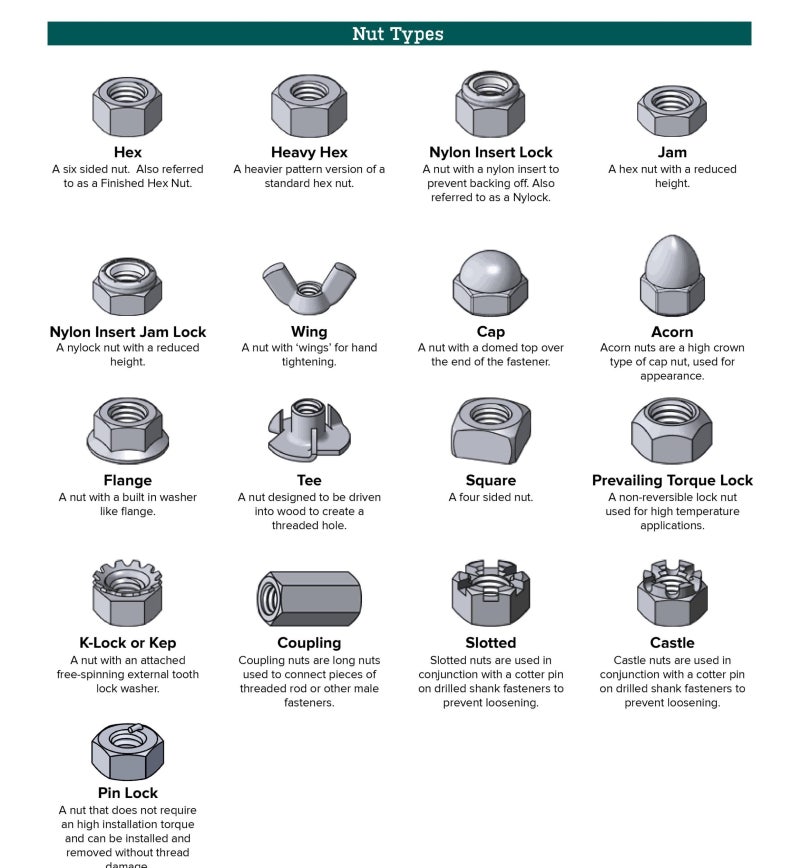 Nut Types

Hex
A six sided nut. Also referred to as a Finished Hex Nut.

Heavy Hex
A heavier pattern version of a standard hex nut.

Nylon Insert Lock
A nut with a nylon insert to prevent backing off. Also referred to as a Nylock.

Jam
A hex nut with a reduced height.

Nylon Insert Jam Lock
A nylock nut with a reduced height.

Wing
A nut with 'wings' for hand tightening.

Cap
A nut with a domed top over the end of the fastener.

Acorn
Acorn nuts are a high crown type of cap nut, used for appearance.

Flange
A nut with a built in washer like flange.

Tee
A nut designed to be driven into wood to create a threaded hole.

Square
A four sided nut.

Prevailing Torque Lock
A non-reversible lock nut used for high temperature applications.

K-Lock or Kep
A nut with an attached free-spinning external tooth lock washer.

Coupling
Coupling nuts are long nuts used to connect pieces of threaded rod or other male fasteners.

Slotted
Slotted nuts are used in conjunction with a cotter pin on drilled shank fasteners to prevent loosening.

Castle
Castle nuts are used in conjunction with a cotter pin on drilled shank fasteners to prevent loosening.

Pin Lock
A nut that does not require an high installation torque and can be installed and removed without thread damage.