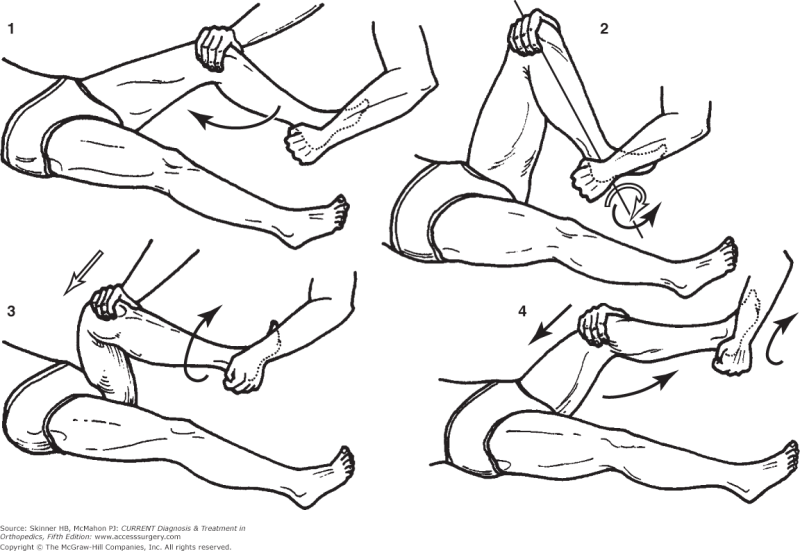 1

2

3

4

Source: Skinner HB, McMahon PJ: CURRENT Diagnosis & Treatment in Orthopedics, Fifth Edition: www.accesssurgery.com
Copyright © The McGraw-Hill Companies, Inc. All rights reserved.