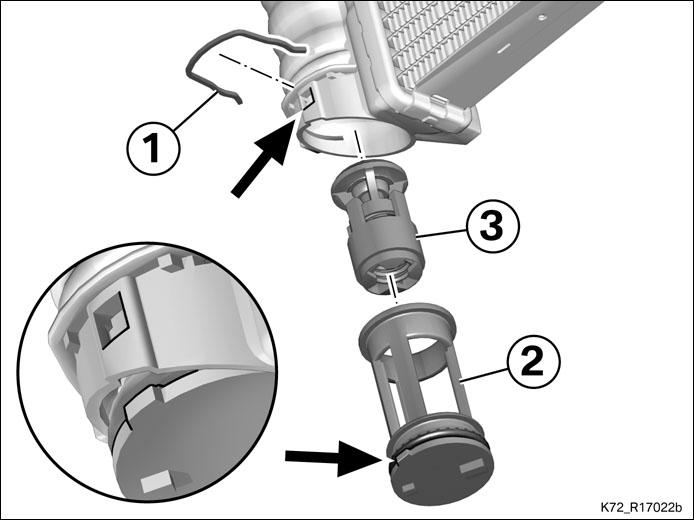 1
3
2
K72_R17022b