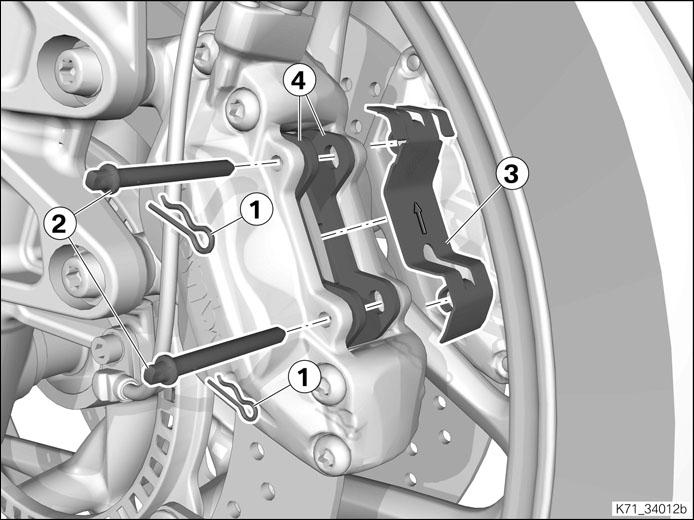 4
3
2
1
1
K71_34012b