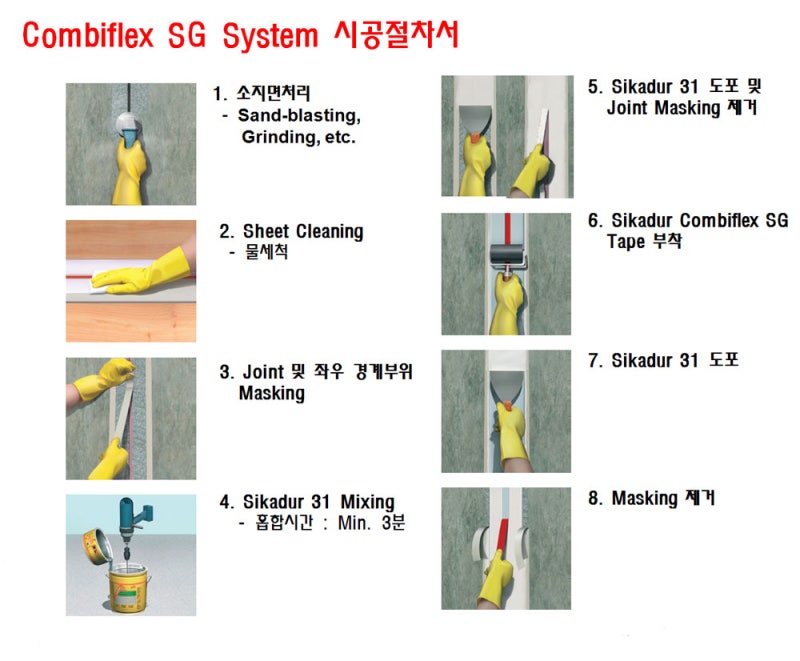 Combiflex SG System 시공절차서

1. 소지면처리
- Sand-blasting, Grinding, etc.

2. Sheet Cleaning
- 물세척

3. Joint 및 좌우 경계부위 Masking

4. Sikadur 31 Mixing
- 혼합시간 : Min. 3분

5. Sikadur 31 도포 및 Joint Masking 제거

6. Sikadur Combiflex SG Tape 부착

7. Sikadur 31 도포

8. Masking 제거