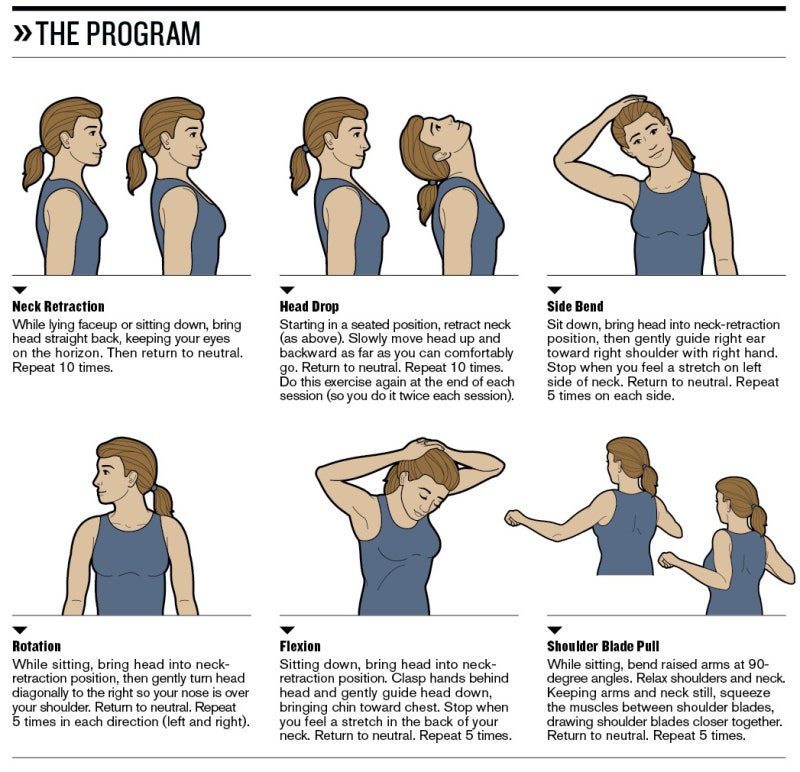 » THE PROGRAM

Neck Retraction
While lying faceup or sitting down, bring head straight back, keeping your eyes on the horizon. Then return to neutral. Repeat 10 times.

Head Drop
Starting in a seated position, retract neck (as above). Slowly move head up and backward as far as you can comfortably go. Return to neutral. Repeat 10 times. Do this exercise again at the end of each session (so you do it twice each session).

Side Bend
Sit down, bring head into neck-retraction position, then gently guide right ear toward right shoulder with right hand. Stop when you feel a stretch on left side of neck. Return to neutral. Repeat 5 times on each side.

Rotation
While sitting, bring head into neck-retraction position, then gently turn head diagonally to the right so your nose is over your shoulder. Return to neutral. Repeat 5 times in each direction (left and right).

Flexion
Sitting down, bring head into neck-retraction position. Clasp hands behind head and gently guide head down, bringing chin toward chest. Stop when you feel a stretch in the back of your neck. Return to neutral. Repeat 5 times.

Shoulder Blade Pull
While sitting, bend raised arms at 90-degree angles. Relax shoulders and neck. Keeping arms and neck still, squeeze the muscles between shoulder blades, drawing shoulder blades closer together. Return to neutral. Repeat 5 times.