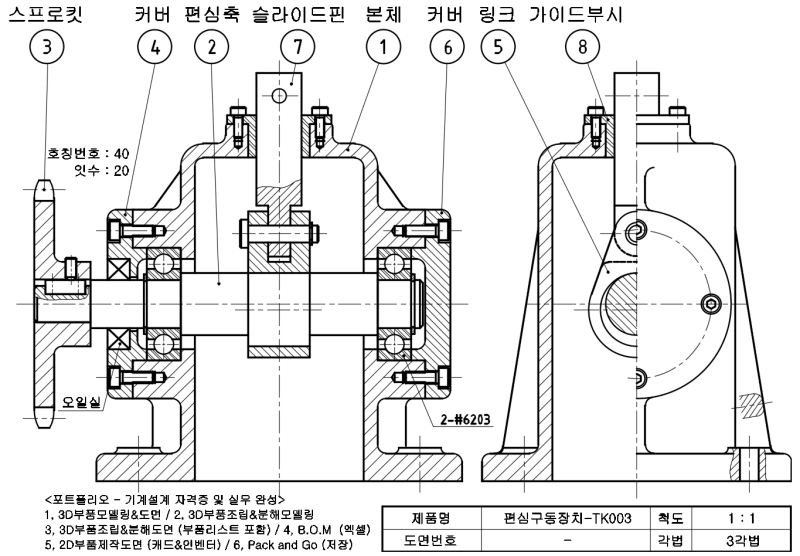 스프로킷 커버 편심축 슬라이드핀 본체 커버 링크 가이드부시

3 4 2 7 1 6 5 8

호칭번호 : 40
잇수 : 20

오일실

2-#6203

<포트폴리오 - 기계설계 자격증 및 실무 완성>
1, 3D부품모델링&도면 / 2, 3D부품조립&분해모델링
3, 3D부품조립&분해도면 (부품리스트 포함) / 4, B.O.M (엑셀)
5, 2D부품제작도면 (캐드&인벤터) / 6, Pack and Go (저장)

| 제품명 | 편심구동장치-TK003 | 척도 | 1 : 1 |
|---|---|---|---|
| 도면번호 | - | 각법 | 3각법 |