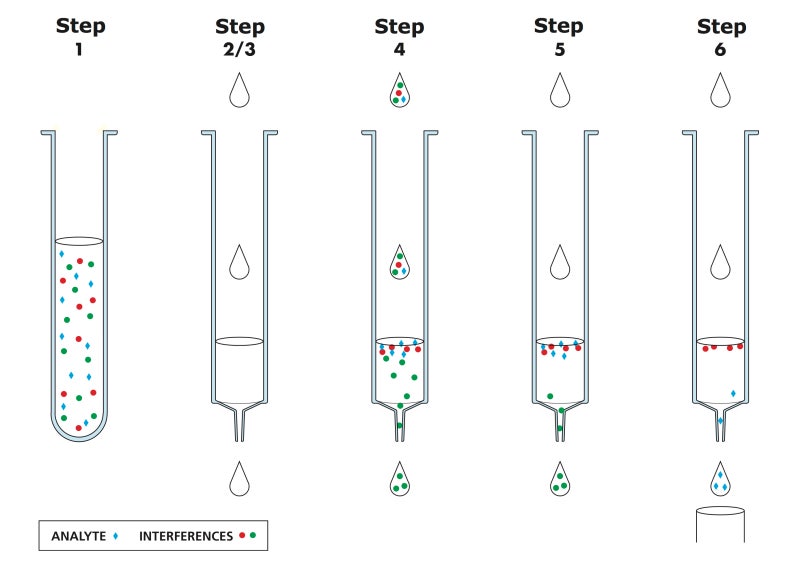 Step 1

Step 2/3

Step 4

Step 5

Step 6

ANALYTE INTERFERENCES