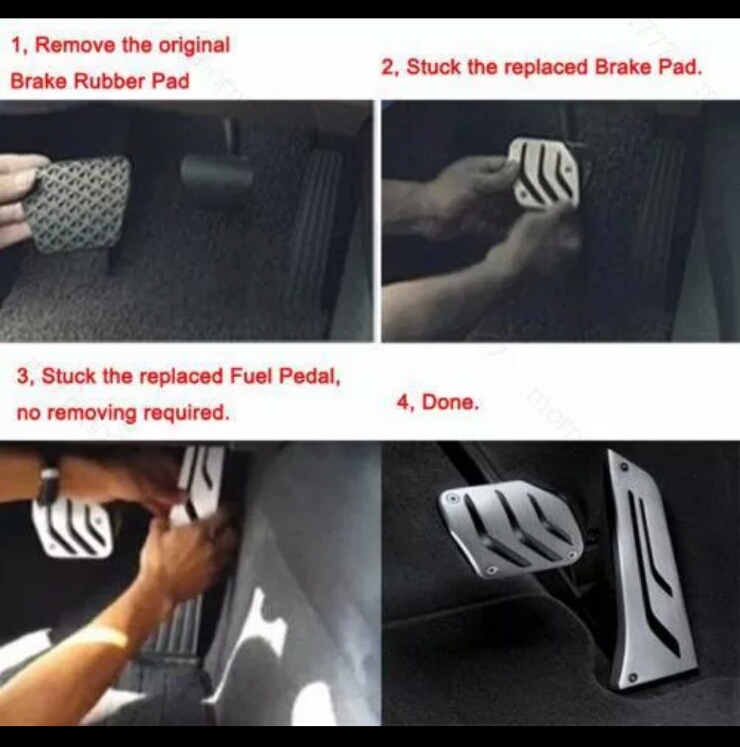 1, Remove the original Brake Rubber Pad

2, Stuck the replaced Brake Pad.

3, Stuck the replaced Fuel Pedal, no removing required.

4, Done.