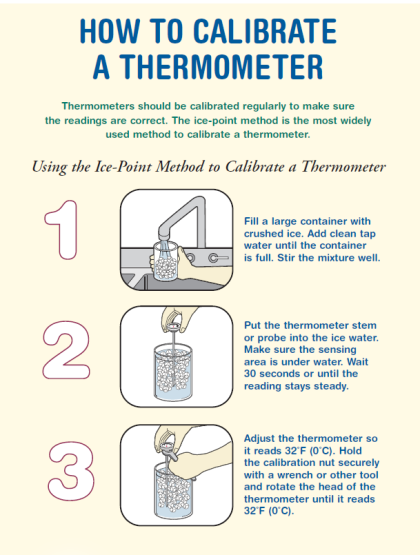 HOW TO CALIBRATE A THERMOMETER

Thermometers should be calibrated regularly to make sure the readings are correct. The ice-point method is the most widely used method to calibrate a thermometer.

Using the Ice-Point Method to Calibrate a Thermometer

1

Fill a large container with crushed ice. Add clean tap water until the container is full. Stir the mixture well.

2

Put the thermometer stem or probe into the ice water. Make sure the sensing area is under water. Wait 30 seconds or until the reading stays steady.

3

Adjust the thermometer so it reads 32°F (0°C). Hold the calibration nut securely with a wrench or other tool and rotate the head of the thermometer until it reads 32°F (0°C).