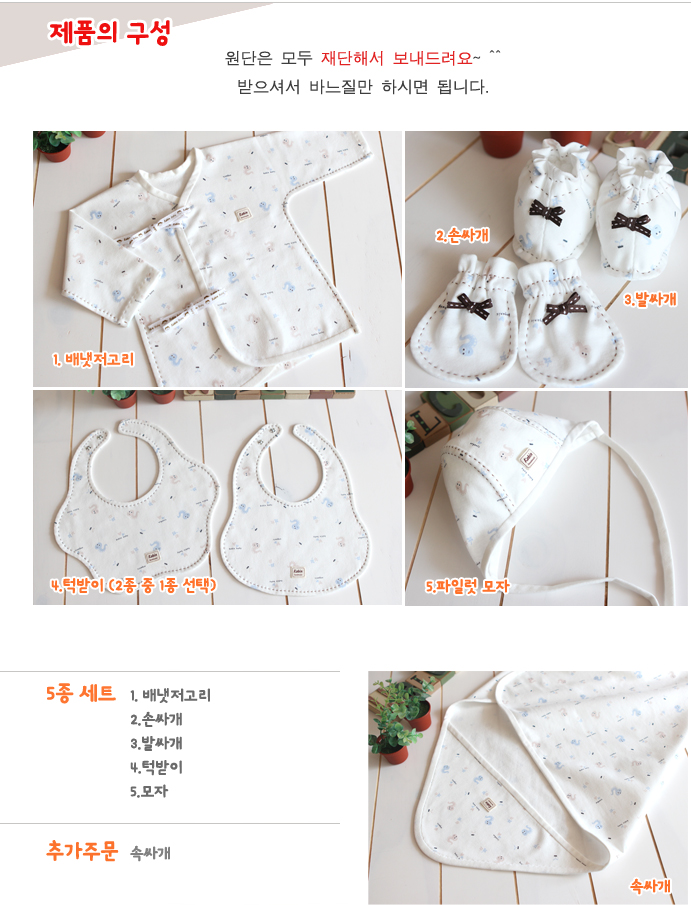 제품의 구성

원단은 모두 재단해서 보내드려요~ ^^
받으셔서 바느질만 하시면 됩니다.

1. 배냇저고리

2.손싸개

3.발싸개

4.턱받이 (2종 중 1종 선택)

5.파일럿 모자

5종 세트
1. 배냇저고리
2.손싸개
3.발싸개
4.턱받이
5.모자

추가주문 속싸개

속싸개