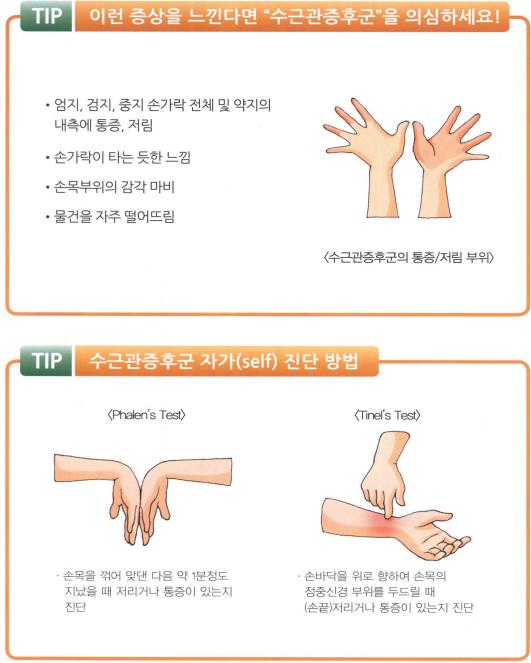 TIP 이런 증상을 느낀다면 "수근관증후군"을 의심하세요!

• 엄지, 검지, 중지 손가락 전체 및 약지의 내측에 통증, 저림

• 손가락이 타는 듯한 느낌

• 손목부위의 감각 마비

• 물건을 자주 떨어뜨림

〈수근관증후군의 통증/저림 부위〉

TIP 수근관증후군 자가(self) 진단 방법

〈Phalen's Test〉

· 손목을 꺾어 맞댄 다음 약 1분정도 지났을 때 저리거나 통증이 있는지 진단

〈Tinel's Test〉

· 손바닥을 위로 향하여 손목의 정중신경 부위를 두드릴 때 (손끝)저리거나 통증이 있는지 진단