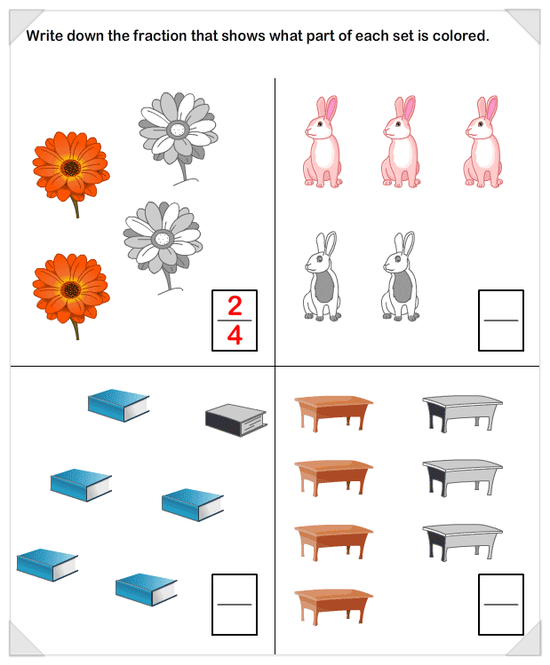 Write down the fraction that shows what part of each set is colored.

$\frac{2}{4}$