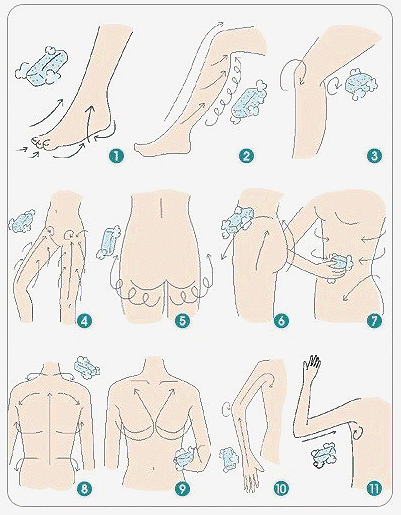 1
2
3
4
5
6
7
8
9
10
11